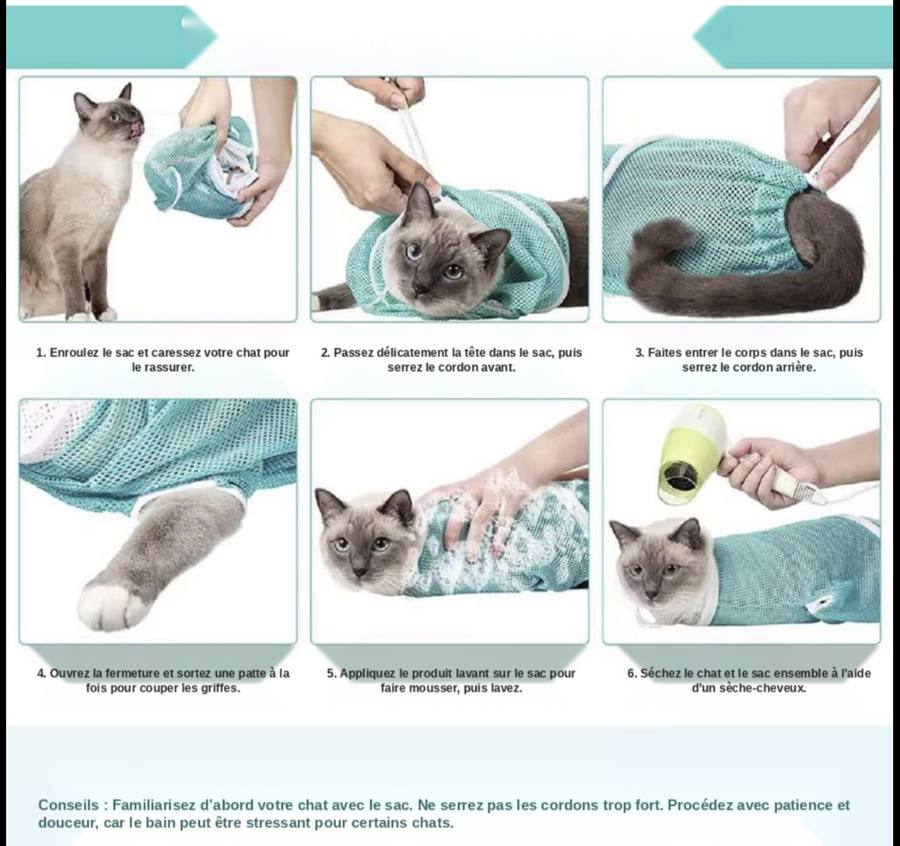 1. Enroulez le sac et caressez votre chat pour le rassurer.

2. Passez délicatement la tête dans le sac, puis serrez le cordon avant.

3. Faites entrer le corps dans le sac, puis serrez le cordon arrière.

4. Ouvrez la fermeture et sortez une patte à la fois pour couper les griffes.

5. Appliquez le produit lavant sur le sac pour faire mousser, puis lavez.

6. Séchez le chat et le sac ensemble à l'aide d'un sèche-cheveux.

Conseils : Familiarisez d'abord votre chat avec le sac. Ne serrez pas les cordons trop fort. Procédez avec patience et douceur, car le bain peut être stressant pour certains chats.